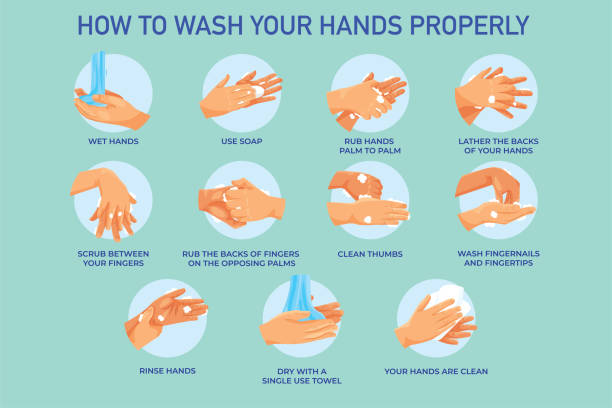 HOW TO WASH YOUR HANDS PROPERLY

WET HANDS

USE SOAP

RUB HANDS PALM TO PALM

LATHER THE BACKS OF YOUR HANDS

SCRUB BETWEEN YOUR FINGERS

RUB THE BACKS OF FINGERS ON THE OPPOSING PALMS

CLEAN THUMBS

WASH FINGERNAILS AND FINGERTIPS

RINSE HANDS

DRY WITH A SINGLE USE TOWEL

YOUR HANDS ARE CLEAN